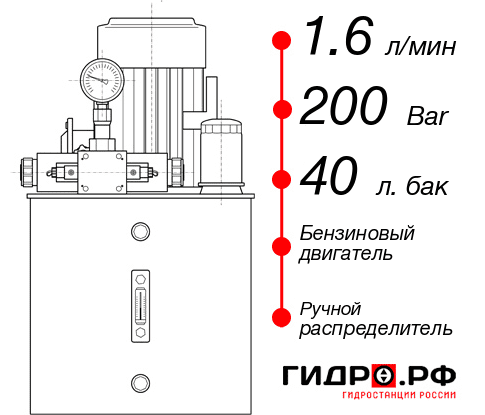 1.6 л/мин

200 Bar

40 л. бак

Бензиновый двигатель

Ручной распределитель

ГИДРО.РФ
ГИДРОСТАНЦИИ РОССИИ