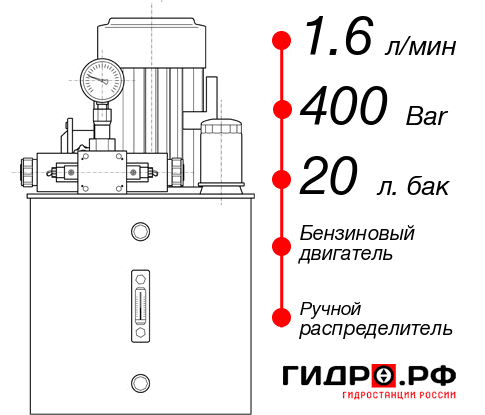 1.6 л/мин

400 Bar

20 л. бак

Бензиновый двигатель

Ручной распределитель

ГИДРО.РФ

ГИДРОСТАНЦИИ РОССИИ