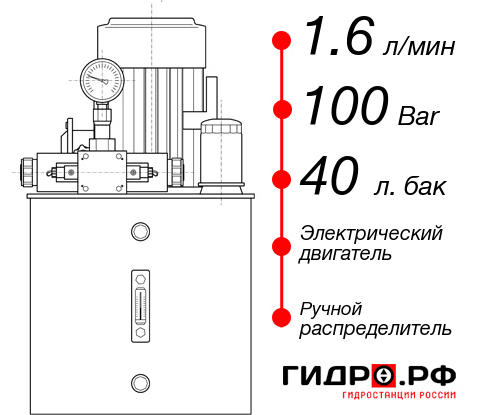 1.6 л/мин
100 Bar
40 л. бак
Электрический двигатель
Ручной распределитель
ГИДРО.РФ
ГИДРОСТАНЦИИ РОССИИ