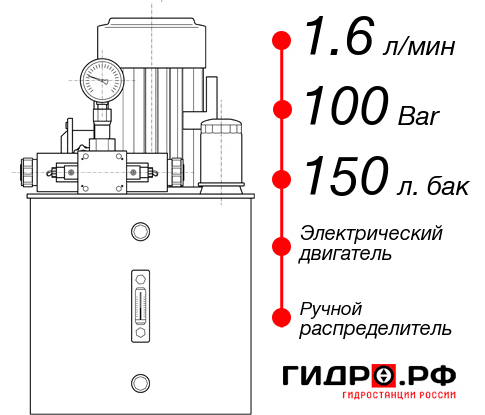 1.6 л/мин
100 Bar
150 л. бак
Электрический двигатель
Ручной распределитель
ГИДРО.РФ
ГИДРОСТАНЦИИ РОССИИ