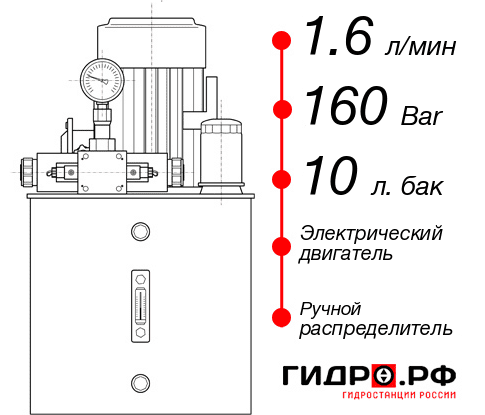 1.6 л/мин

160 Bar

10 л. бак

Электрический двигатель

Ручной распределитель

ГИДРО.РФ

ГИДРОСТАНЦИИ РОССИИ