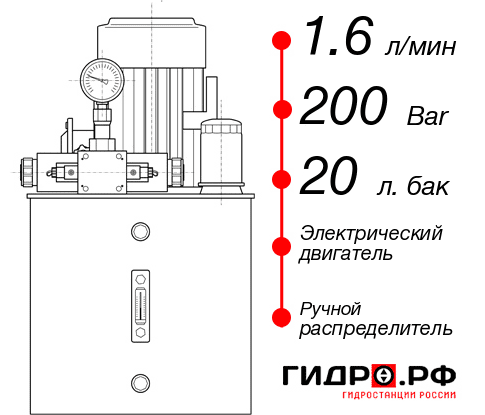 1.6 л/мин
200 Bar
20 л. бак
Электрический двигатель
Ручной распределитель
ГИДРО.РФ
ГИДРОСТАНЦИИ РОССИИ