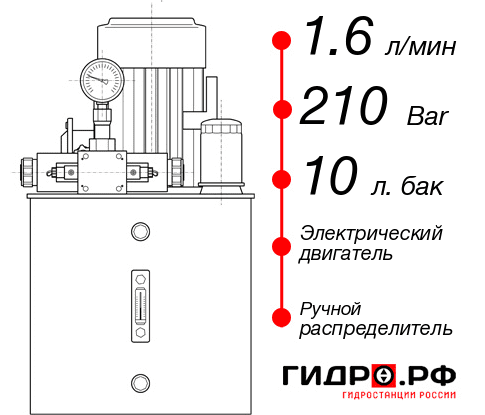 1.6 л/мин

210 Bar

10 л. бак

Электрический двигатель

Ручной распределитель

ГИДРО.РФ
ГИДРОСТАНЦИИ РОССИИ