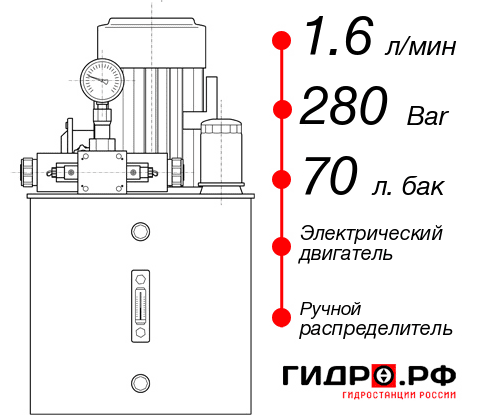 1.6 л/мин

280 Bar

70 л. бак

Электрический двигатель

Ручной распределитель

ГИДРО.РФ
ГИДРОСТАНЦИИ РОССИИ