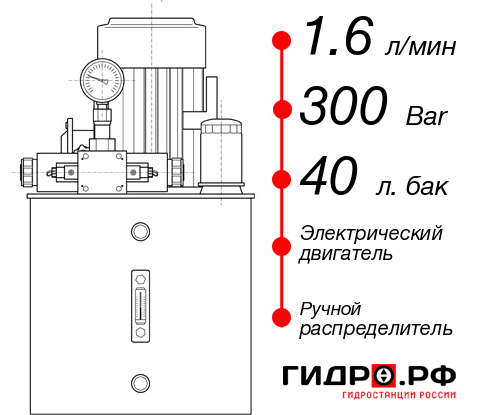 1.6 л/мин

300 Bar

40 л. бак

Электрический двигатель

Ручной распределитель

ГИДРО.РФ
ГИДРОСТАНЦИИ РОССИИ