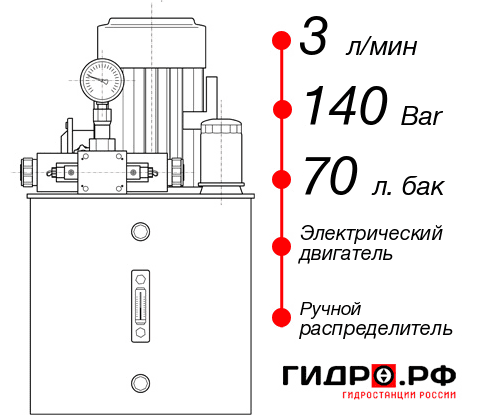 3 л/мин

140 Bar

70 л. бак

Электрический двигатель

Ручной распределитель

ГИДРО.РФ
ГИДРОСТАНЦИИ РОССИИ