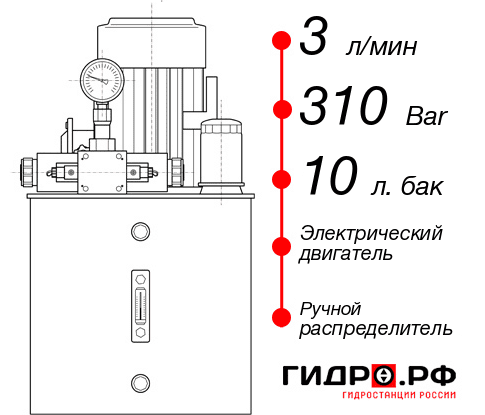 3 л/мин

310 Bar

10 л. бак

Электрический двигатель

Ручной распределитель

ГИДРО.РФ
ГИДРОСТАНЦИИ РОССИИ