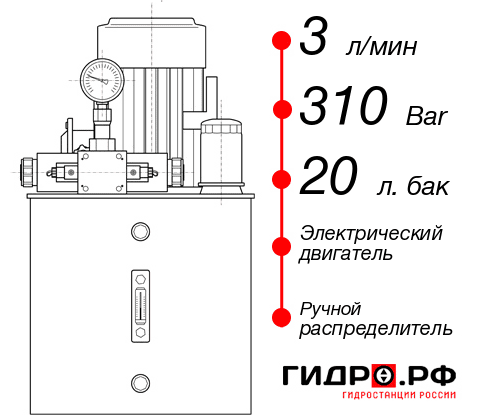 3 л/мин
310 Bar
20 л. бак
Электрический двигатель
Ручной распределитель
ГИДРО.РФ
ГИДРОСТАНЦИИ РОССИИ