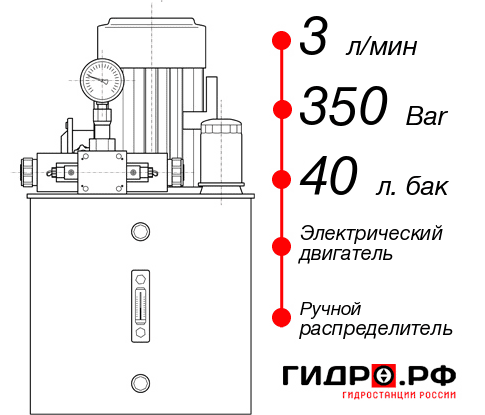 3 л/мин

350 Bar

40 л. бак

Электрический двигатель

Ручной распределитель

ГИДРО.РФ
ГИДРОСТАНЦИИ РОССИИ