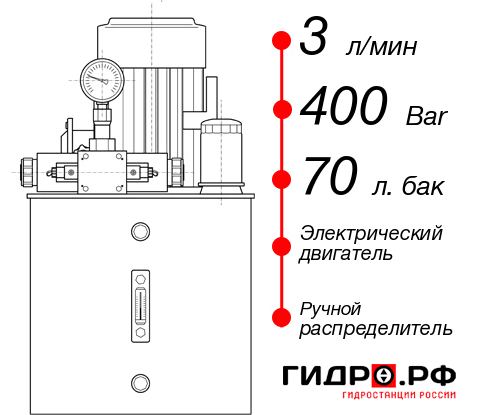 3 л/мин

400 Bar

70 л. бак

Электрический двигатель

Ручной распределитель

ГИДРО.РФ
ГИДРОСТАНЦИИ РОССИИ