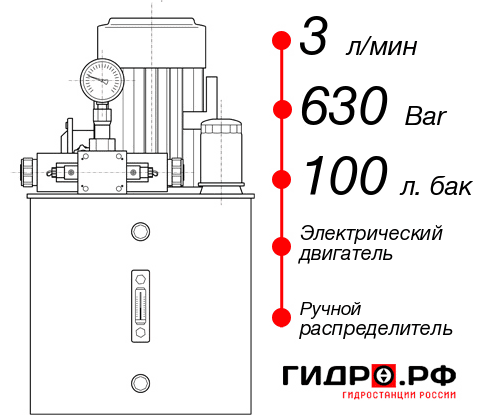 3 л/мин

630 Bar

100 л. бак

Электрический двигатель

Ручной распределитель

ГИДРО.РФ
ГИДРОСТАНЦИИ РОССИИ