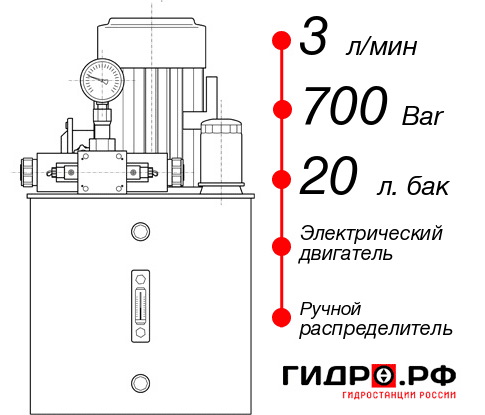 3 л/мин

700 Bar

20 л. бак

Электрический двигатель

Ручной распределитель

ГИДРО.РФ

ГИДРОСТАНЦИИ РОССИИ