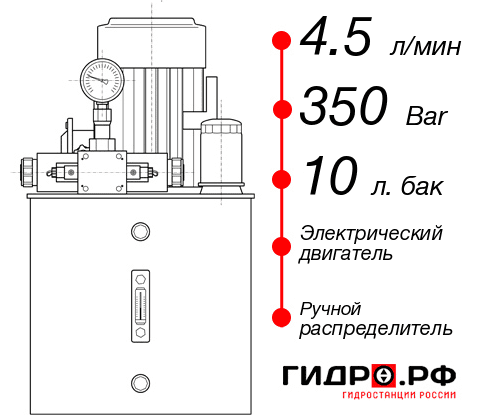 4.5 л/мин

350 Bar

10 л. бак

Электрический двигатель

Ручной распределитель

ГИДРО.РФ
ГИДРОСТАНЦИИ РОССИИ