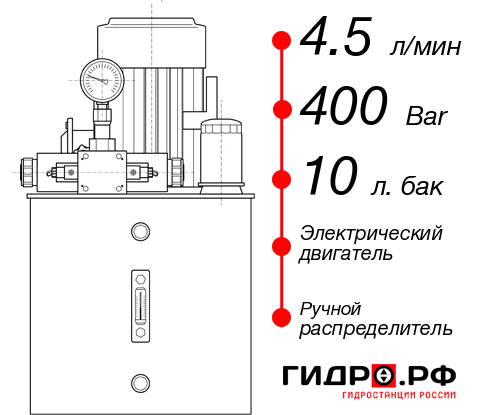 4.5 л/мин

400 Bar

10 л. бак

Электрический двигатель

Ручной распределитель

ГИДРО.РФ
ГИДРОСТАНЦИИ РОССИИ