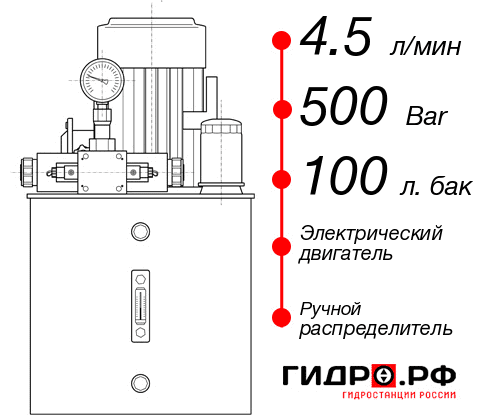 4.5 л/мин

500 Bar

100 л. бак

Электрический двигатель

Ручной распределитель

ГИДРО.РФ
ГИДРОСТАНЦИИ РОССИИ