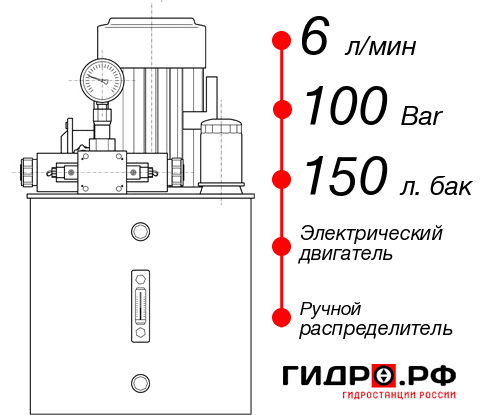 6 л/мин
100 Bar
150 л. бак
Электрический двигатель
Ручной распределитель
ГИДРО.РФ
ГИДРОСТАНЦИИ РОССИИ