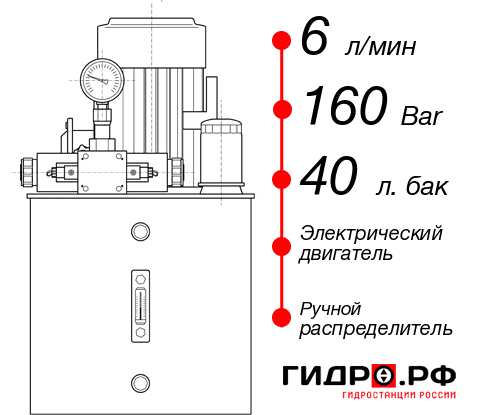 6 л/мин

160 Bar

40 л. бак

Электрический двигатель

Ручной распределитель

ГИДРО.РФ
ГИДРОСТАНЦИИ РОССИИ