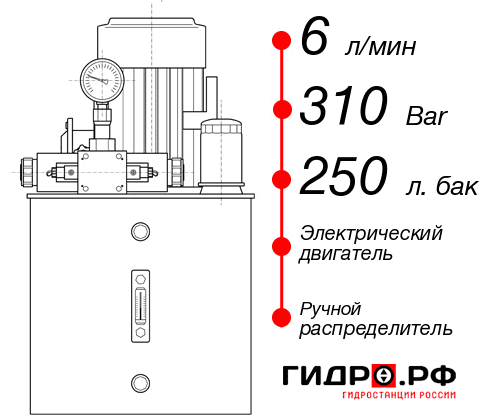 6 л/мин

310 Bar

250 л. бак

Электрический двигатель

Ручной распределитель

ГИДРО.РФ

ГИДРОСТАНЦИИ РОССИИ