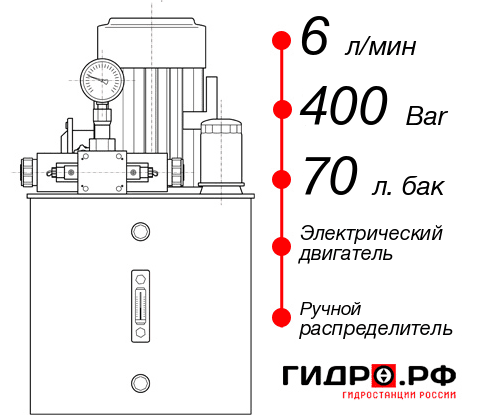 6 л/мин

400 Bar

70 л. бак

Электрический двигатель

Ручной распределитель

ГИДРО.РФ

ГИДРОСТАНЦИИ РОССИИ