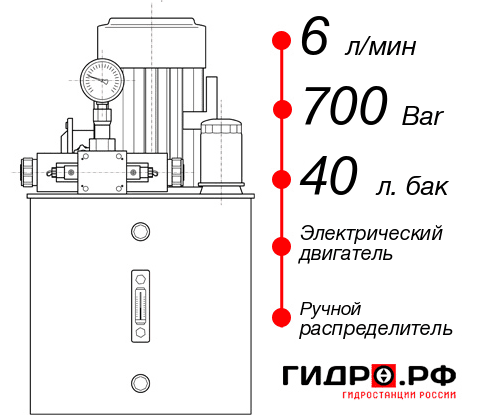 6 л/мин

700 Bar

40 л. бак

Электрический двигатель

Ручной распределитель

ГИДРО.РФ

ГИДРОСТАНЦИИ РОССИИ