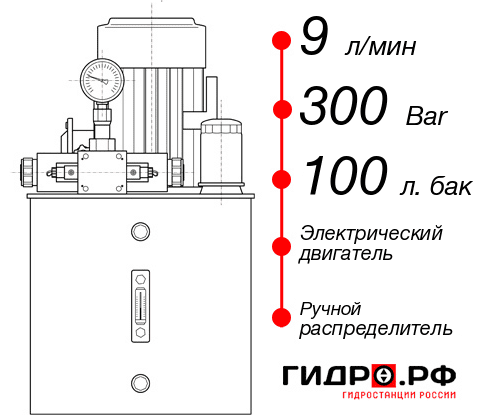 9 л/мин

300 Bar

100 л. бак

Электрический двигатель

Ручной распределитель

ГИДРО.РФ
ГИДРОСТАНЦИИ РОССИИ