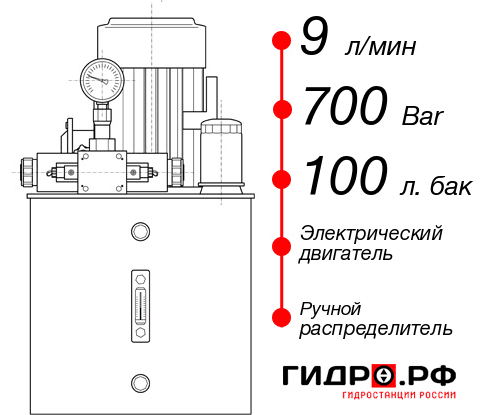 9 л/мин

700 Bar

100 л. бак

Электрический двигатель

Ручной распределитель

ГИДРО.РФ
ГИДРОСТАНЦИИ РОССИИ