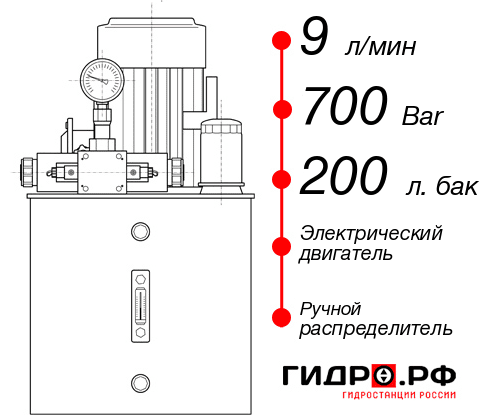 9 л/мин

700 Bar

200 л. бак

Электрический двигатель

Ручной распределитель

ГИДРО.РФ
ГИДРОСТАНЦИИ РОССИИ