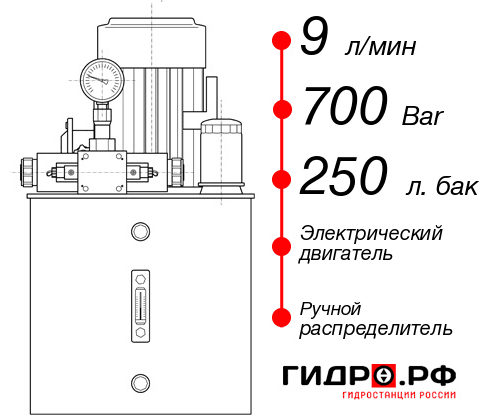 9 л/мин
700 Bar
250 л. бак
Электрический двигатель
Ручной распределитель
ГИДРО.РФ
ГИДРОСТАНЦИИ РОССИИ