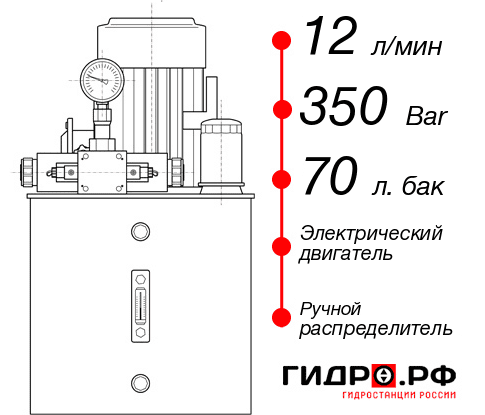 12 л/мин

350 Bar

70 л. бак

Электрический двигатель

Ручной распределитель

ГИДРО.РФ
ГИДРОСТАНЦИИ РОССИИ