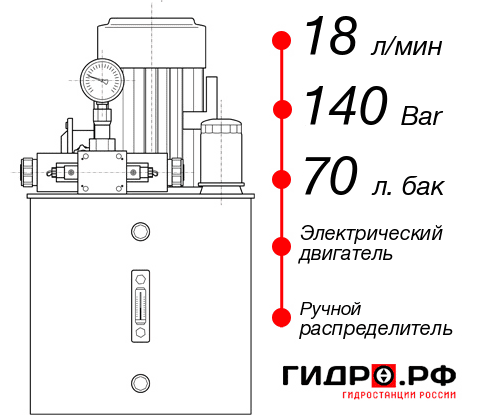 18 л/мин

140 Bar

70 л. бак

Электрический двигатель

Ручной распределитель

ГИДРО.РФ
ГИДРОСТАНЦИИ РОССИИ