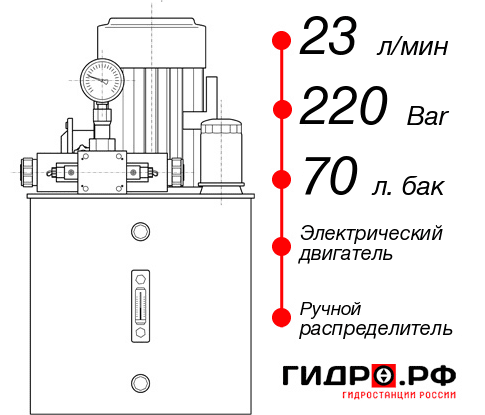 23 л/мин
220 Bar
70 л. бак
Электрический двигатель
Ручной распределитель
ГИДРО.РФ
ГИДРОСТАНЦИИ РОССИИ