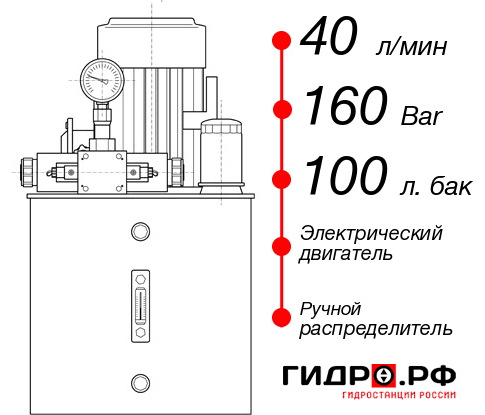 40 л/мин

160 Bar

100 л. бак

Электрический двигатель

Ручной распределитель

ГИДРО.РФ
ГИДРОСТАНЦИИ РОССИИ