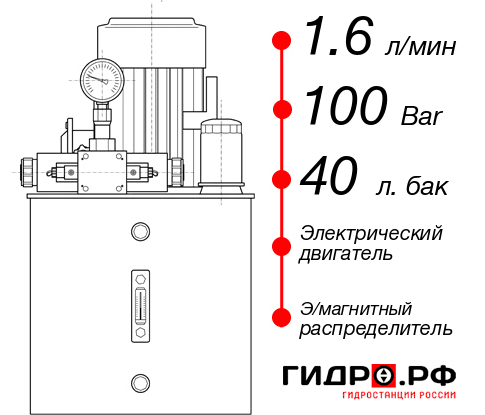 1.6 л/мин
100 Bar
40 л. бак
Электрический двигатель
Э/магнитный распределитель
ГИДРО.РФ
ГИДРОСТАНЦИИ РОССИИ