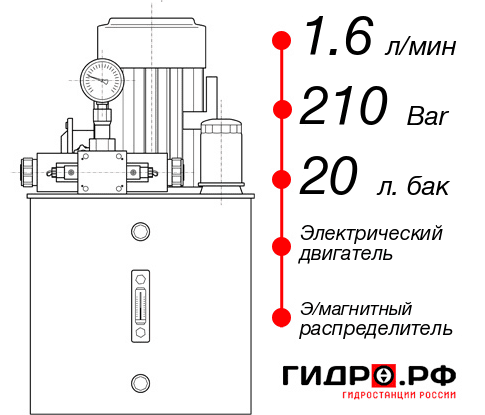 1.6 л/мин

210 Bar

20 л. бак

Электрический двигатель

Э/магнитный распределитель

ГИДРО.РФ
ГИДРОСТАНЦИИ РОССИИ