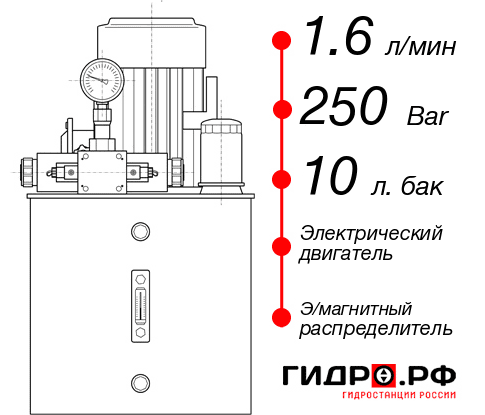 1.6 л/мин
250 Bar
10 л. бак
Электрический двигатель
Э/магнитный распределитель
ГИДРО.РФ
ГИДРОСТАНЦИИ РОССИИ