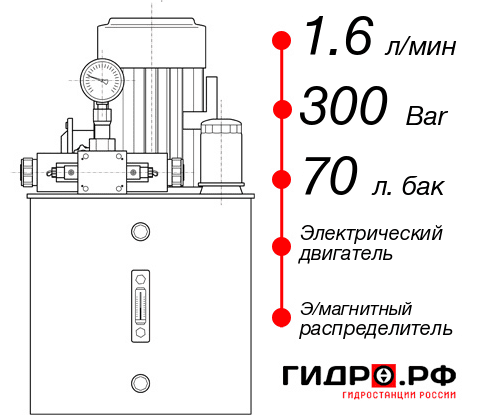 1.6 л/мин
300 Bar
70 л. бак
Электрический двигатель
Э/магнитный распределитель
ГИДРО.РФ
ГИДРОСТАНЦИИ РОССИИ