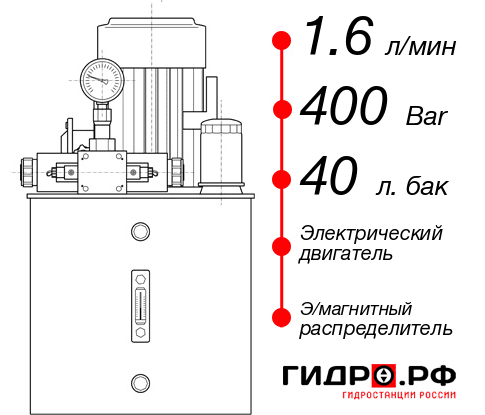 1.6 л/мин
400 Bar
40 л. бак
Электрический двигатель
Э/магнитный распределитель
ГИДРО.РФ
ГИДРОСТАНЦИИ РОССИИ