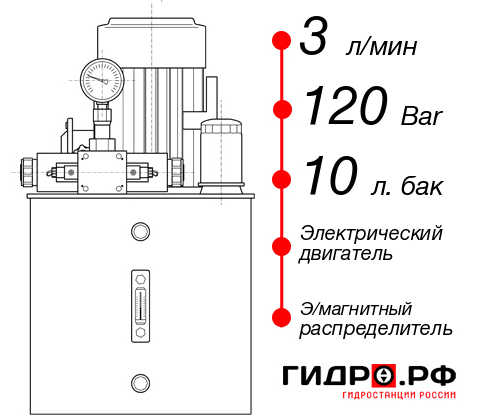 3 л/мин

120 Bar

10 л. бак

Электрический двигатель

Э/магнитный распределитель

ГИДРО.РФ
ГИДРОСТАНЦИИ РОССИИ