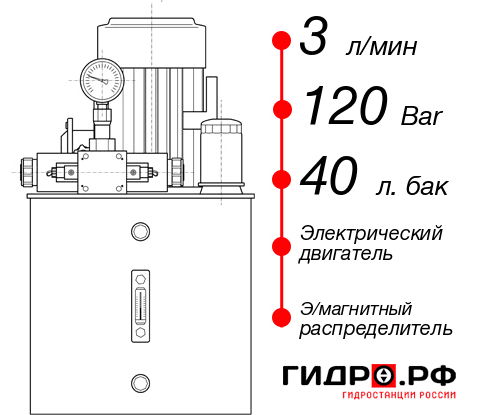 3 л/мин

120 Bar

40 л. бак

Электрический двигатель

Э/магнитный распределитель

ГИДРО.РФ
ГИДРОСТАНЦИИ РОССИИ