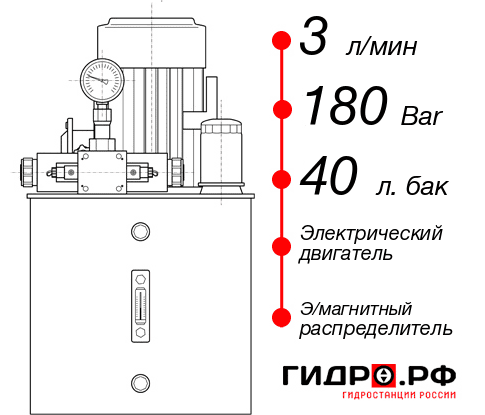 3 л/мин

180 Bar

40 л. бак

Электрический двигатель

Э/магнитный распределитель

ГИДРО.РФ
ГИДРОСТАНЦИИ РОССИИ