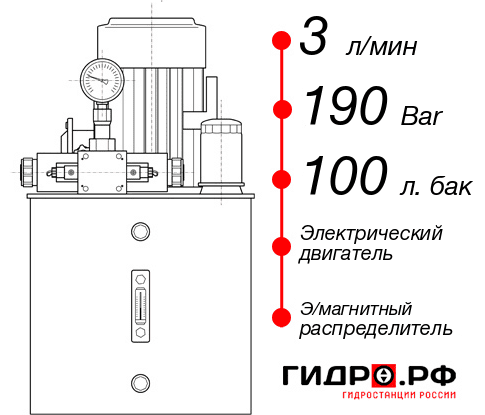 3 л/мин

190 Bar

100 л. бак

Электрический двигатель

Э/магнитный распределитель

ГИДРО.РФ
ГИДРОСТАНЦИИ РОССИИ