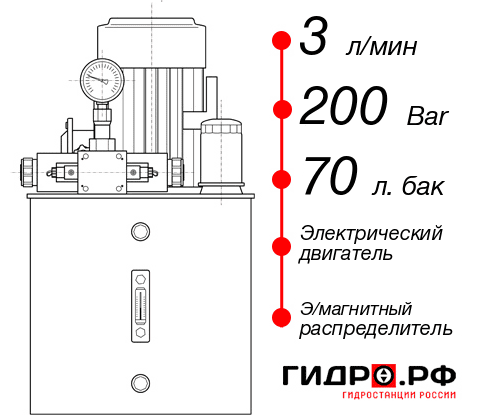 3 л/мин

200 Bar

70 л. бак

Электрический двигатель

Э/магнитный распределитель

ГИДРО.РФ
ГИДРОСТАНЦИИ РОССИИ