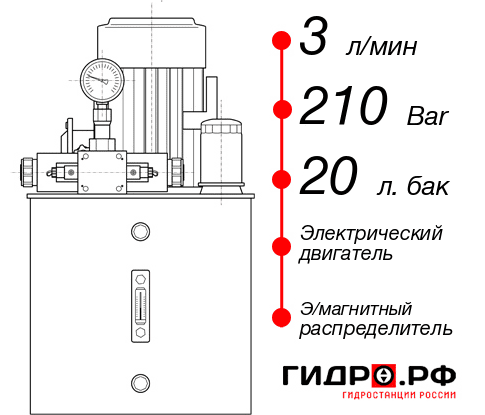 3 л/мин

210 Bar

20 л. бак

Электрический двигатель

Э/магнитный распределитель

ГИДРО.РФ
ГИДРОСТАНЦИИ РОССИИ