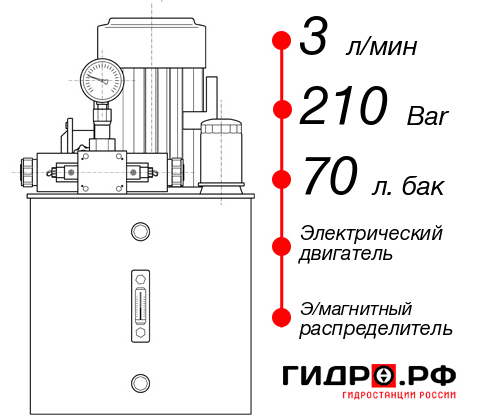 3 л/мин
210 Bar
70 л. бак
Электрический двигатель
Э/магнитный распределитель
ГИДРО.РФ
ГИДРОСТАНЦИИ РОССИИ