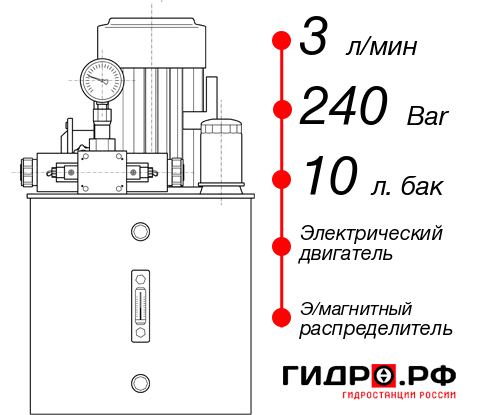 3 л/мин

240 Bar

10 л. бак

Электрический двигатель

Э/магнитный распределитель

ГИДРО.РФ
ГИДРОСТАНЦИИ РОССИИ