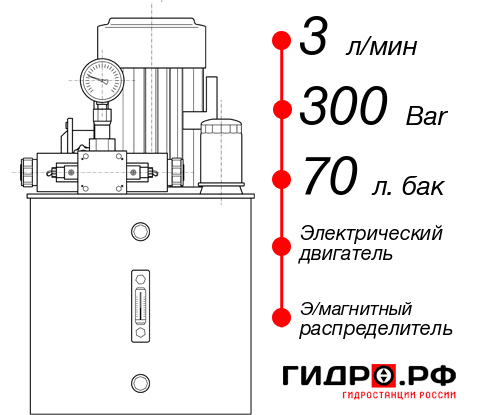 3 л/мин

300 Bar

70 л. бак

Электрический двигатель

Э/магнитный распределитель

ГИДРО.РФ
ГИДРОСТАНЦИИ РОССИИ