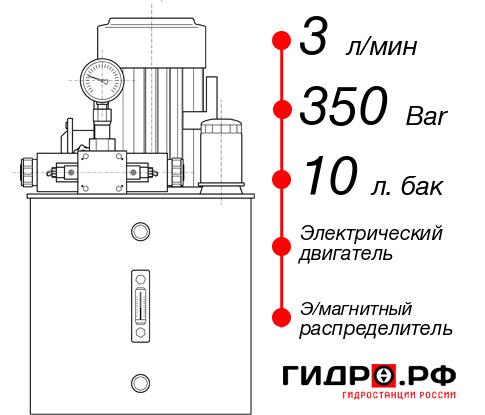 3 л/мин

350 Bar

10 л. бак

Электрический двигатель

Э/магнитный распределитель

ГИДРО.РФ
ГИДРОСТАНЦИИ РОССИИ