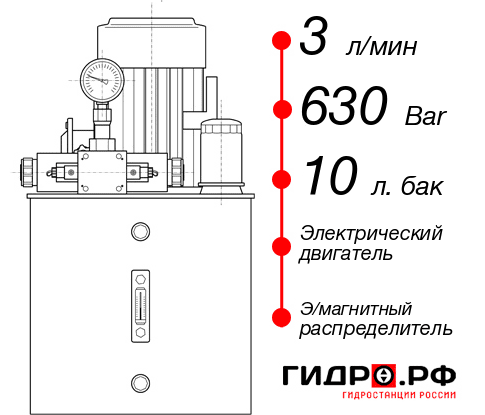 3 л/мин
630 Bar
10 л. бак
Электрический двигатель
Э/магнитный распределитель
ГИДРО.РФ
ГИДРОСТАНЦИИ РОССИИ