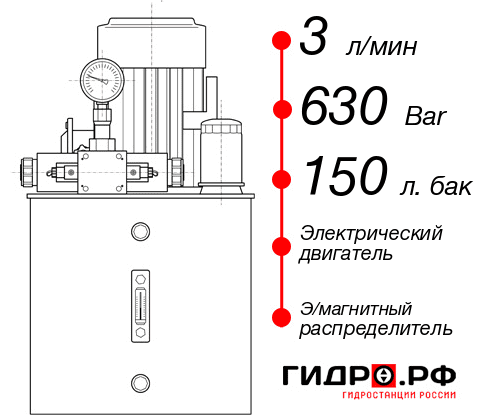 3 л/мин
630 Bar
150 л. бак
Электрический двигатель
Э/магнитный распределитель
ГИДРО.РФ
ГИДРОСТАНЦИИ РОССИИ