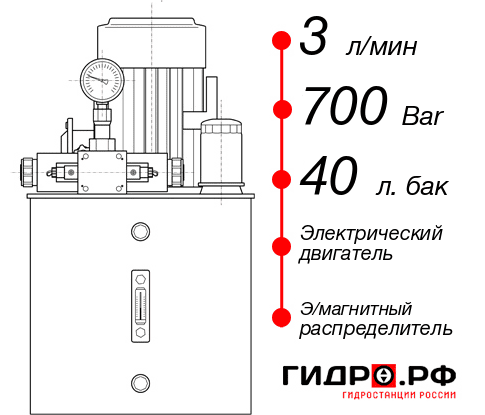 3 л/мин

700 Bar

40 л. бак

Электрический двигатель

Э/магнитный распределитель

ГИДРО.РФ
ГИДРОСТАНЦИИ РОССИИ